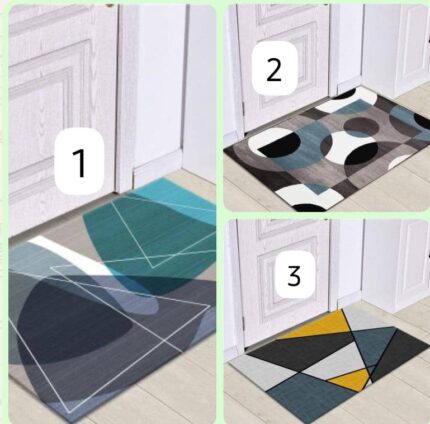 1

2

3