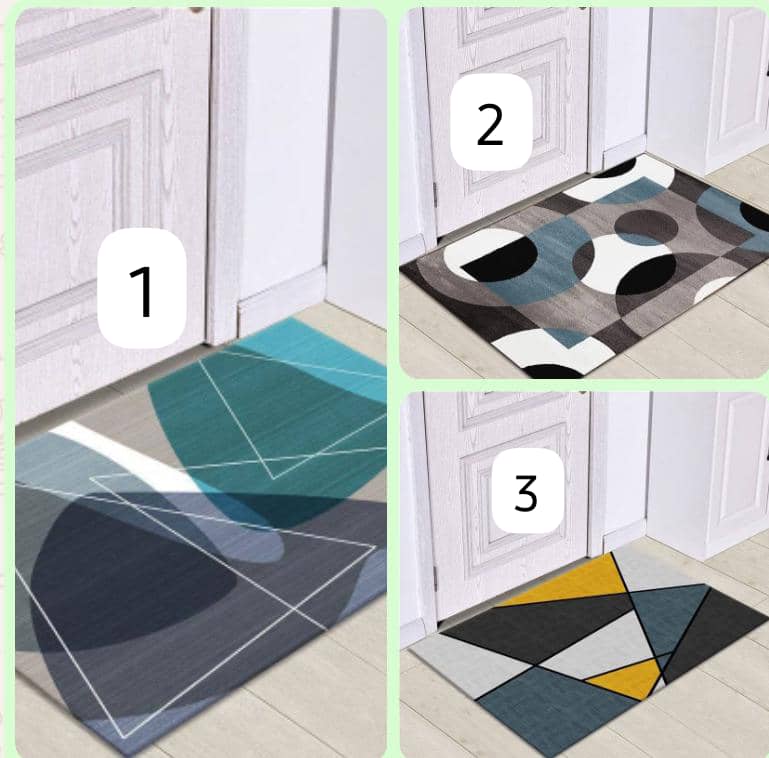 1

2

3